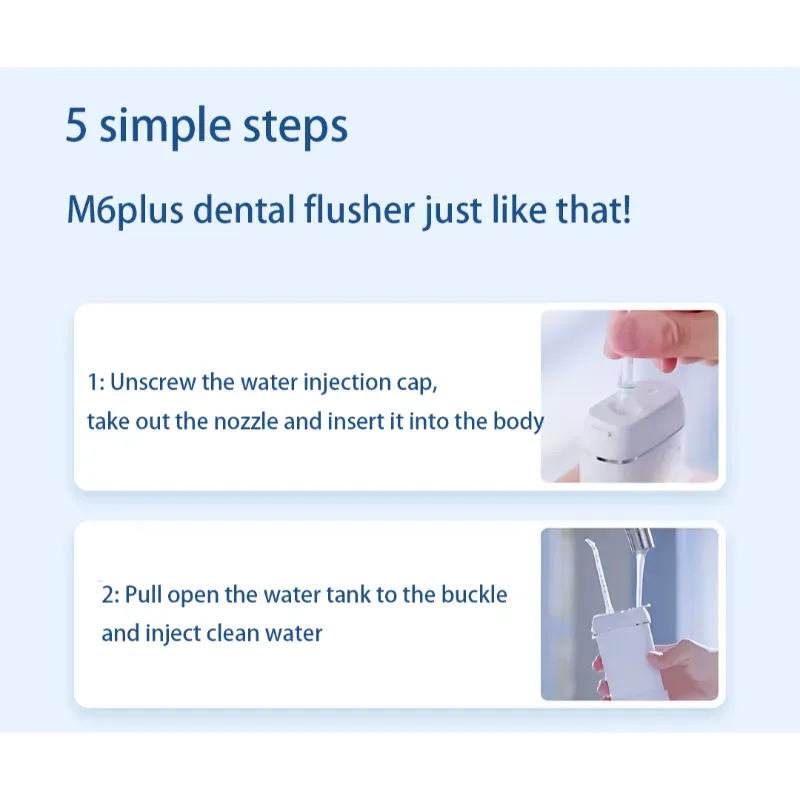 5 simple steps

M6plus dental flusher just like that!

1: Unscrew the water injection cap, take out the nozzle and insert it into the body

2: Pull open the water tank to the buckle and inject clean water