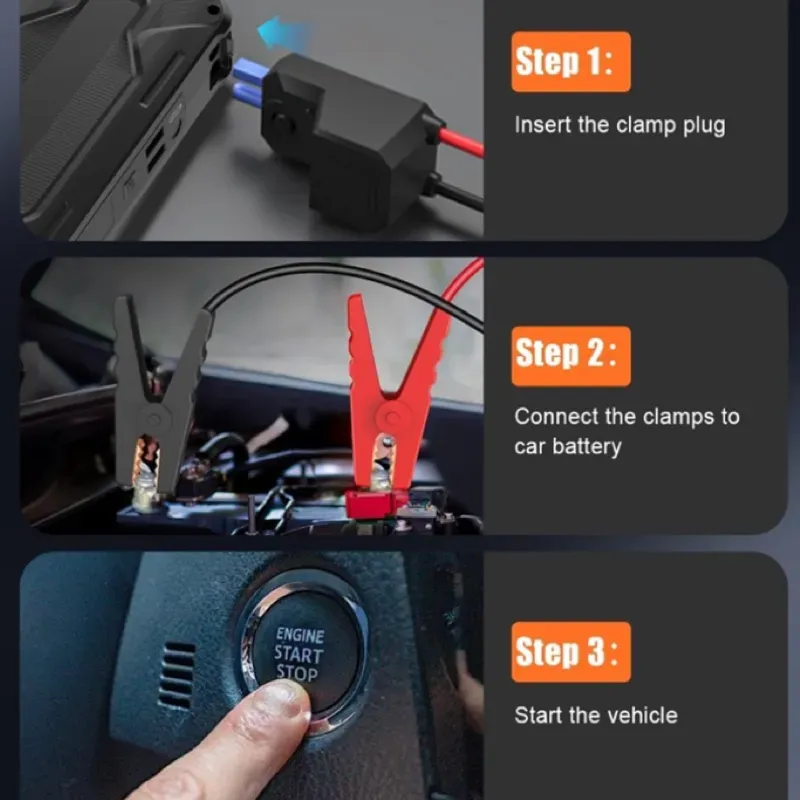 Step 1:

Insert the clamp plug

Step 2:

Connect the clamps to car battery

ENGINE
START
STOP

Step 3:

Start the vehicle