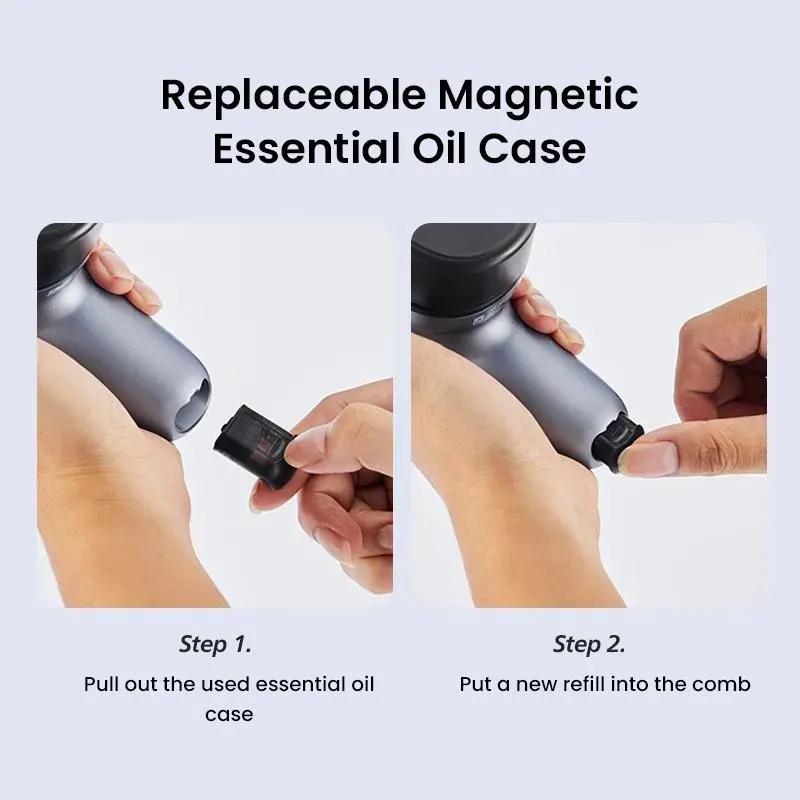 Replaceable Magnetic Essential Oil Case

Step 1.

Pull out the used essential oil case

Step 2.

Put a new refill into the comb