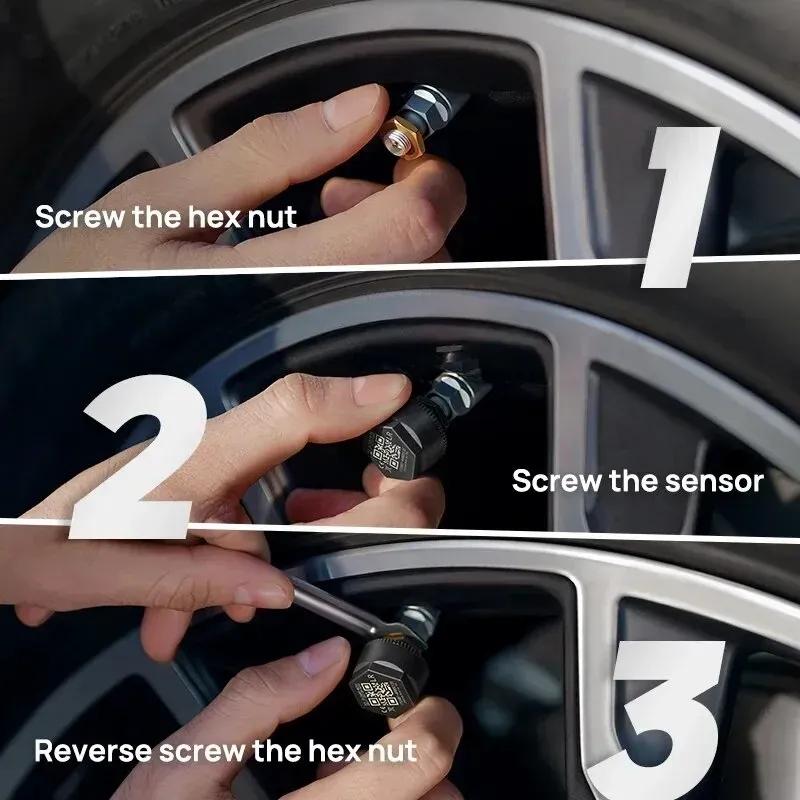 Screw the hex nut

1

2

Screw the sensor

Reverse screw the hex nut

3