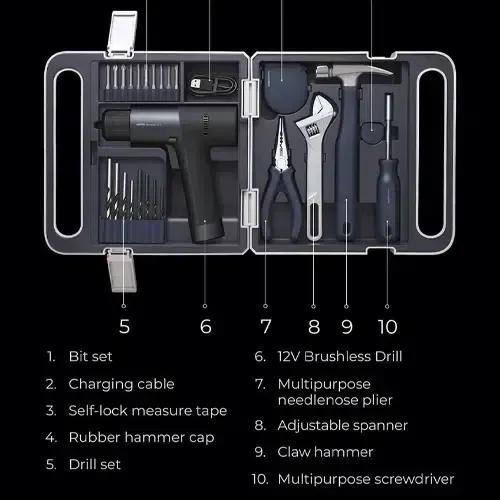 5 6 7 8 9 10

1. Bit set
2. Charging cable
3. Self-lock measure tape
4. Rubber hammer cap
5. Drill set

6. 12V Brushless Drill
7. Multipurpose needlenose plier
8. Adjustable spanner
9. Claw hammer
10. Multipurpose screwdriver