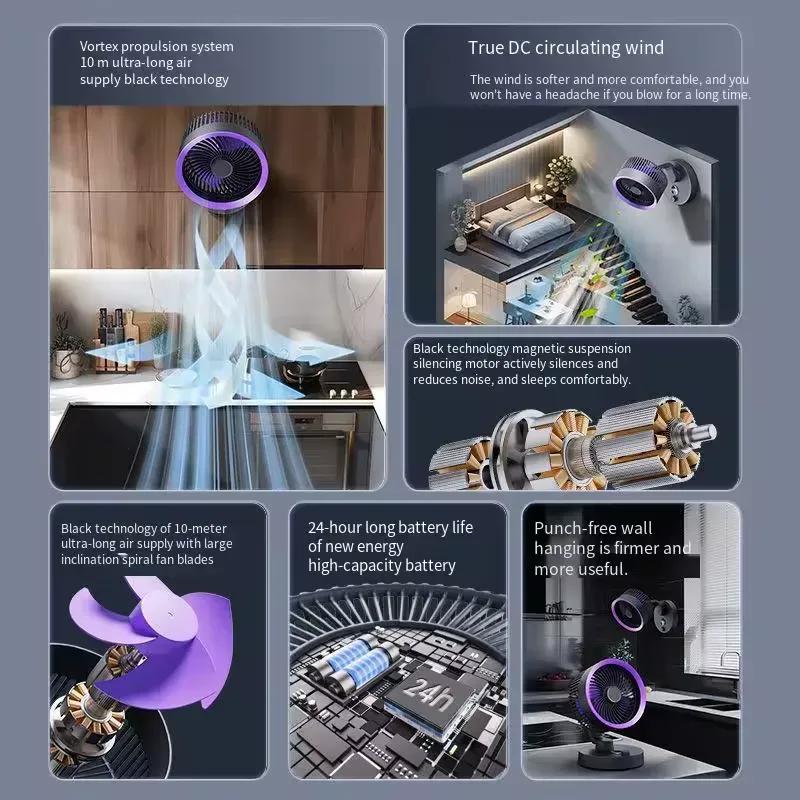 Vortex propulsion system
10 m ultra-long air
supply black technology

True DC circulating wind

The wind is softer and more comfortable, and you won't have a headache if you blow for a long time.

Black technology magnetic suspension silencing motor actively silences and reduces noise, and sleeps comfortably.

Black technology of 10-meter ultra-long air supply with large inclination spiral fan blades

24-hour long battery life of new energy high-capacity battery

24h

Punch-free wall hanging is firmer and more useful.