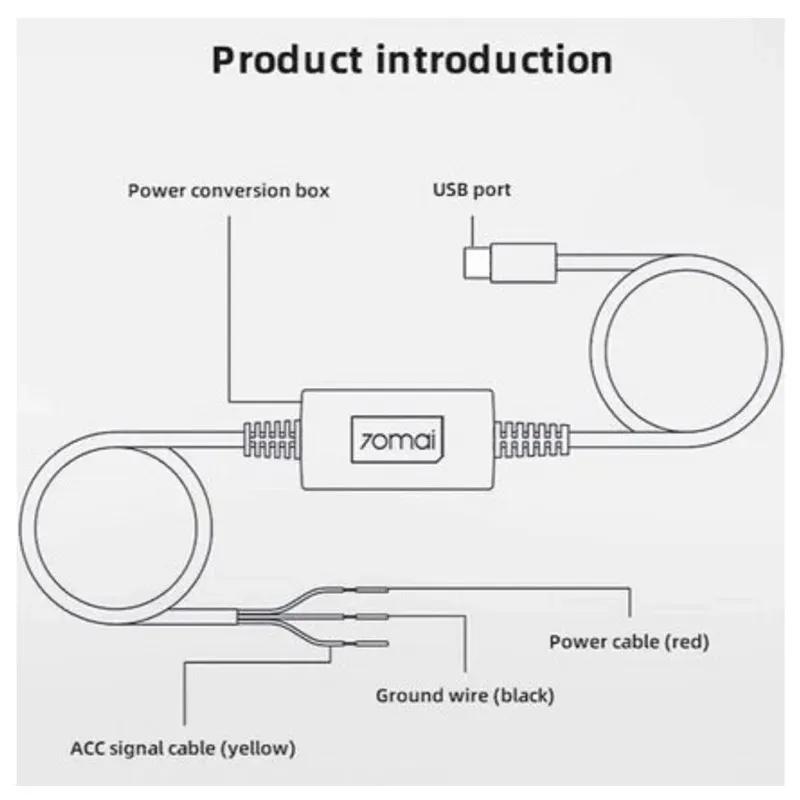 Product introduction

Power conversion box

USB port

70mai

Power cable (red)

Ground wire (black)

ACC signal cable (yellow)