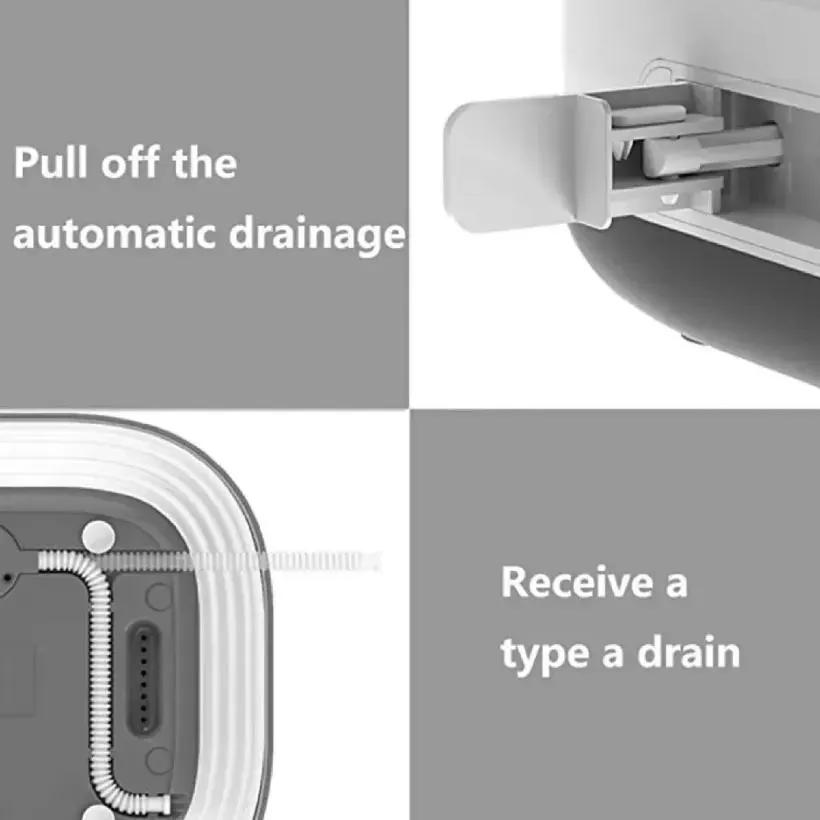 Pull off the automatic drainage

Receive a type a drain